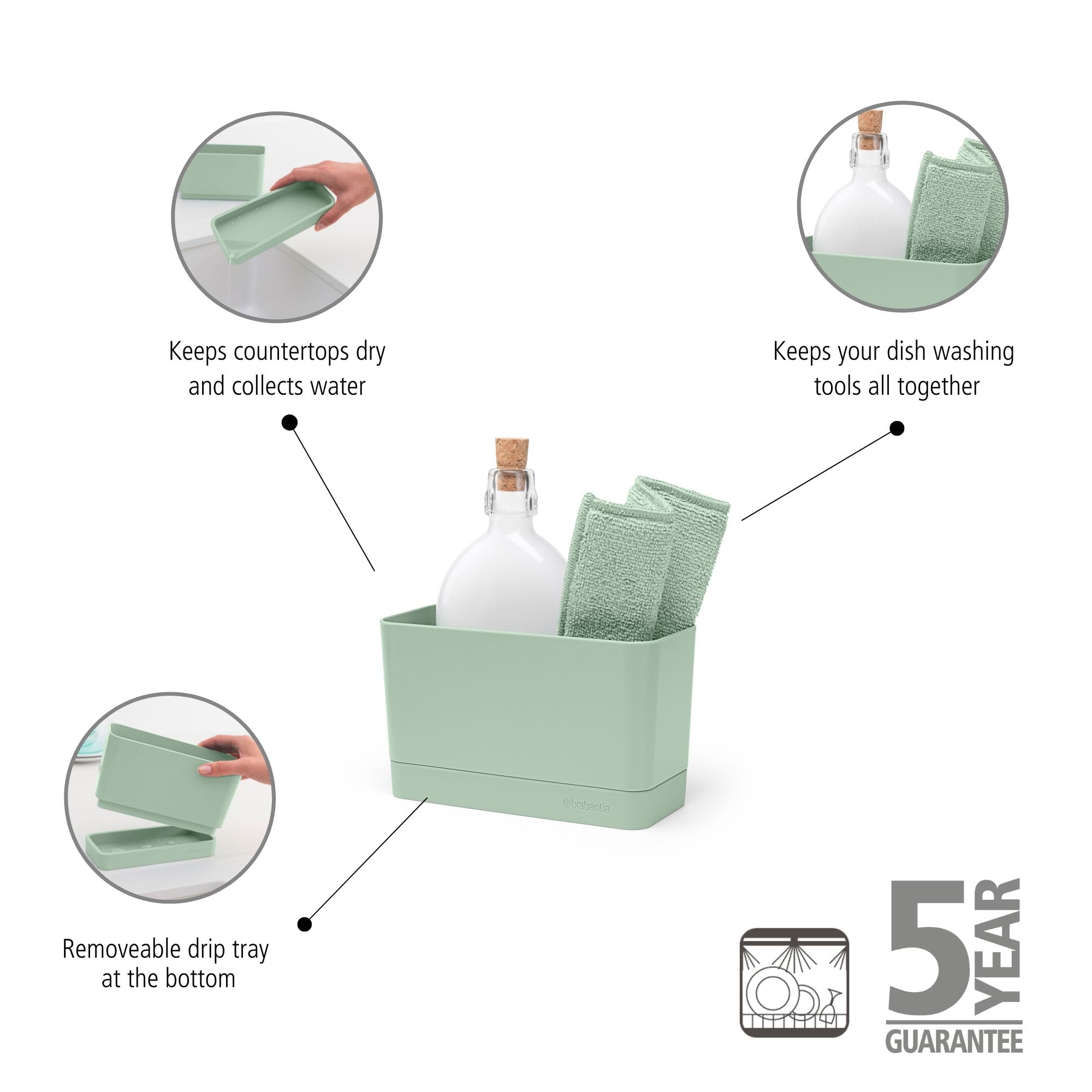 Keeps countertops dry and collects water

Keeps your dish washing tools all together

brabantia

Removeable drip tray at the bottom

5 YEAR GUARANTEE